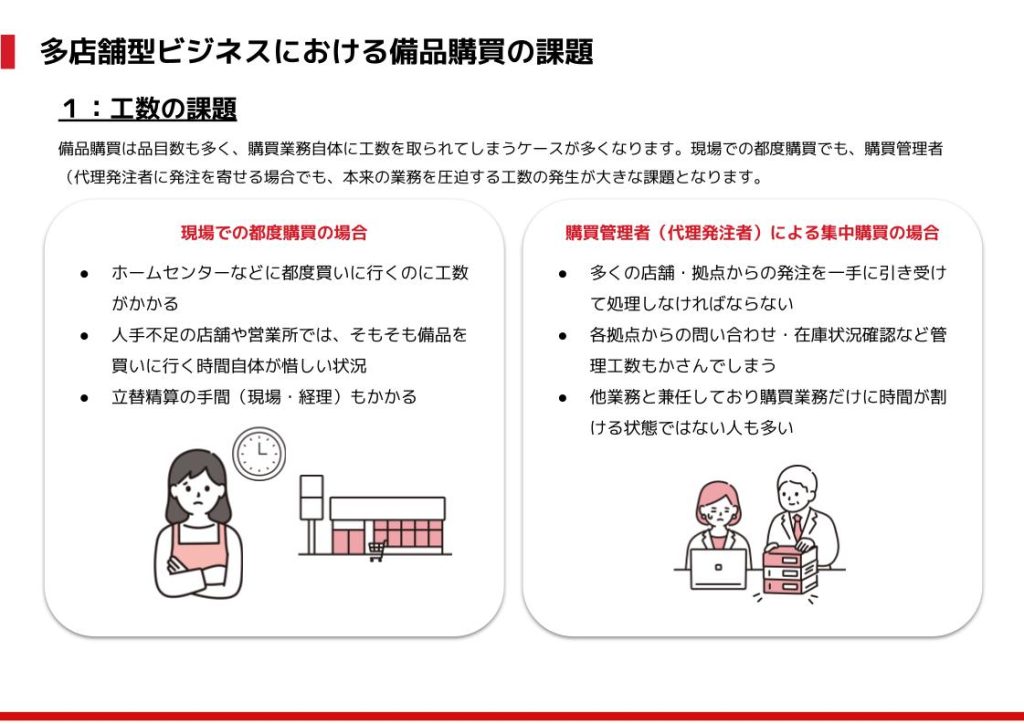 多店舗型ビジネスにおける備品購買の課題

１：工数の課題

備品購買は品目数も多く、購買業務自体に工数を取られてしまうケースが多くなります。現場での都度購買でも、購買管理者（代理発注者に発注を寄せる場合でも、本来の業務を圧迫する工数の発生が大きな課題となります。

現場での都度購買の場合

● ホームセンターなどに都度買いに行くのに工数がかかる
● 人手不足の店舗や営業所では、そもそも備品を買いに行く時間自体が惜しい状況
● 立替精算の手間（現場・経理）もかかる

購買管理者（代理発注者）による集中購買の場合

● 多くの店舗・拠点からの発注を一手に引き受けて処理しなければならない
● 各拠点からの問い合わせ・在庫状況確認など管理工数もかさんでしまう
● 他業務と兼任しており購買業務だけに時間が割ける状態ではない人も多い