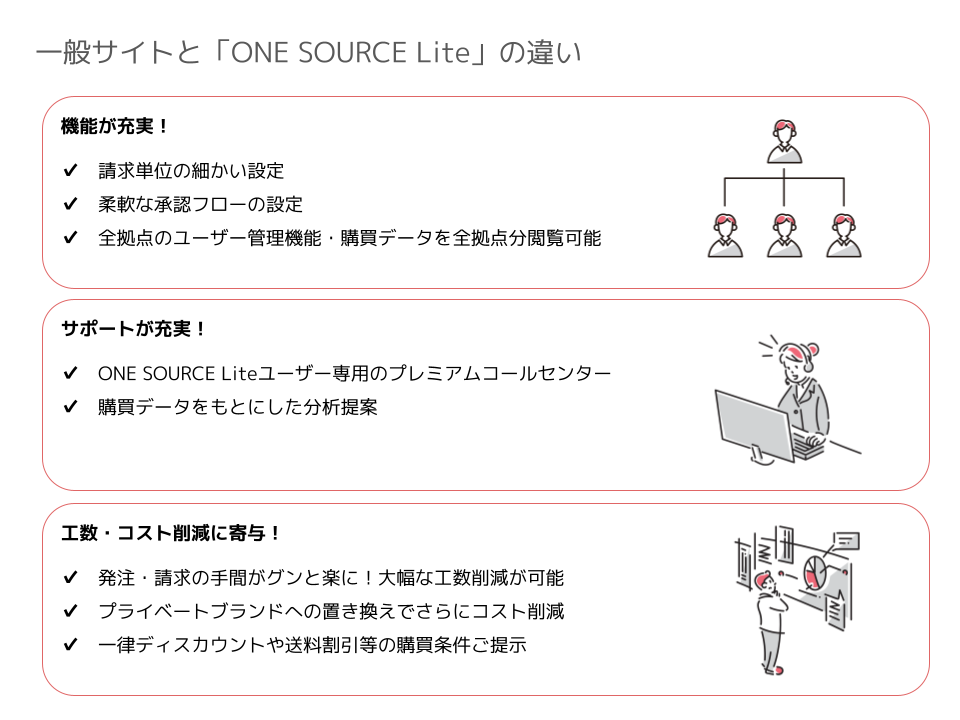 一般サイトと「ONE SOURCE Lite」の違い

機能が充実！

✔ 請求単位の細かい設定
✔ 柔軟な承認フローの設定
✔ 全拠点のユーザー管理機能・購買データを全拠点分閲覧可能

サポートが充実！

✔ ONE SOURCE Liteユーザー専用のプレミアムコールセンター
✔ 購買データをもとにした分析提案

工数・コスト削減に寄与！

✔ 発注・請求の手間がグンと楽に！大幅な工数削減が可能
✔ プライベートブランドへの置き換えでさらにコスト削減
✔ 一律ディスカウントや送料割引等の購買条件ご提示